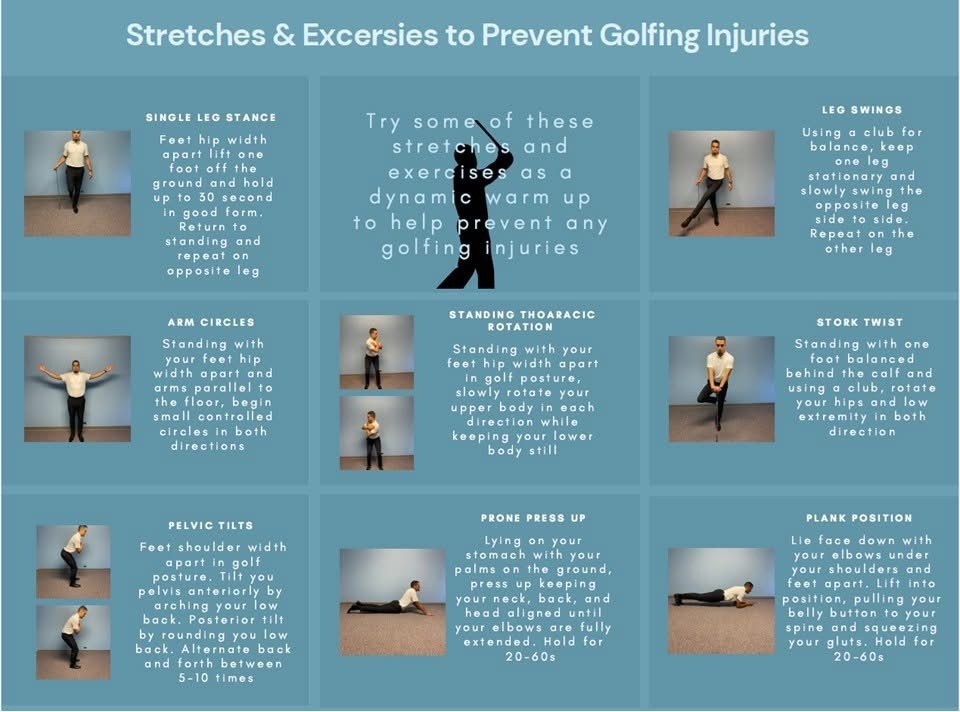 Stretches & Excersies to Prevent Golfing Injuries

SINGLE LEG STANCE

Feet hip width apart lift one foot off the ground and hold up to 30 second in good form. Return to standing and repeat on opposite leg

Try some of these stretches and exercises as a dynamic warm up to help prevent any golfing injuries

LEG SWINGS

Using a club for balance, keep one leg stationary and slowly swing the opposite leg side to side. Repeat on the other leg

ARM CIRCLES

Standing with your feet hip width apart and arms parallel to the floor, begin small controlled circles in both directions

STANDING THOARACIC ROTATION

Standing with your feet hip width apart in golf posture, slowly rotate your upper body in each direction while keeping your lower body still

STORK TWIST

Standing with one foot balanced behind the calf and using a club, rotate your hips and low extremity in both direction

PELVIC TILTS

Feet shoulder width apart in golf posture. Tilt you pelvis anteriorly by arching your low back. Posterior tilt by rounding you low back. Alternate back and forth between 5-10 times

PRONE PRESS UP

Lying on your stomach with your palms on the ground, press up keeping your neck, back, and head aligned until your elbows are fully extended. Hold for 20-60s

PLANK POSITION

Lie face down with your elbows under your shoulders and feet apart. Lift into position, pulling your belly button to your spine and squeezing your gluts. Hold for 20-60s